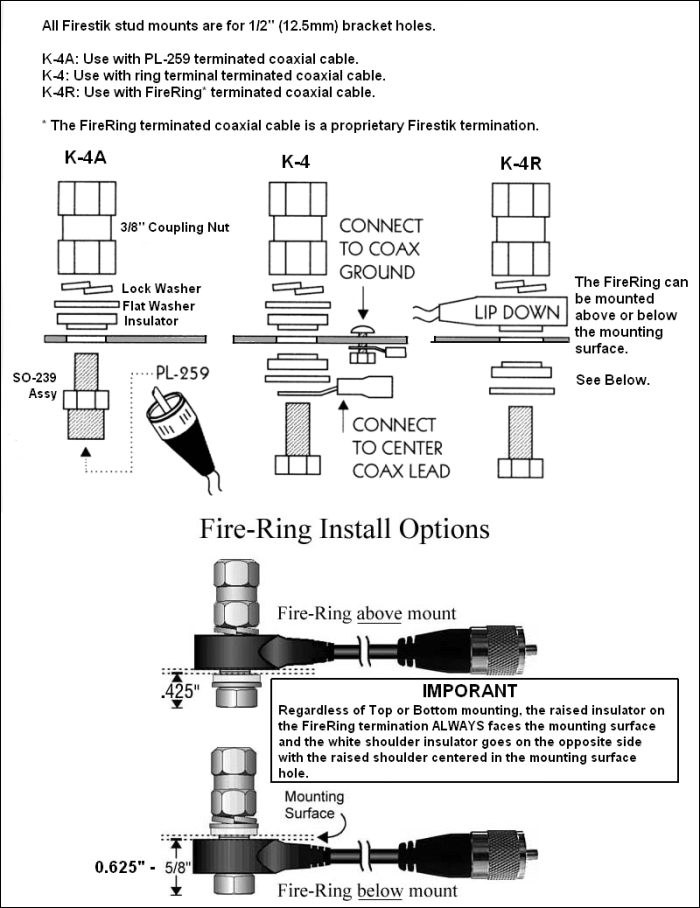 All Firestik stud mounts are for 1/2" (12.5mm) bracket holes.

K-4A: Use with PL-259 terminated coaxial cable.
K-4: Use with ring terminal terminated coaxial cable.
K-4R: Use with FireRing* terminated coaxial cable.

* The FireRing terminated coaxial cable is a proprietary Firestik termination.

K-4A

3/8" Coupling Nut

Lock Washer
Flat Washer
Insulator

SO-239 Assy

PL-259

K-4

CONNECT TO COAX GROUND

CONNECT TO CENTER COAX LEAD

K-4R

LIP DOWN

The FireRing can be mounted above or below the mounting surface.

See Below.

Fire-Ring Install Options

Fire-Ring above mount

.425"

IMPORANT
Regardless of Top or Bottom mounting, the raised insulator on the FireRing termination ALWAYS faces the mounting surface and the white shoulder insulator goes on the opposite side with the raised shoulder centered in the mounting surface hole.

Mounting Surface

0.625" - 5/8"

Fire-Ring below mount